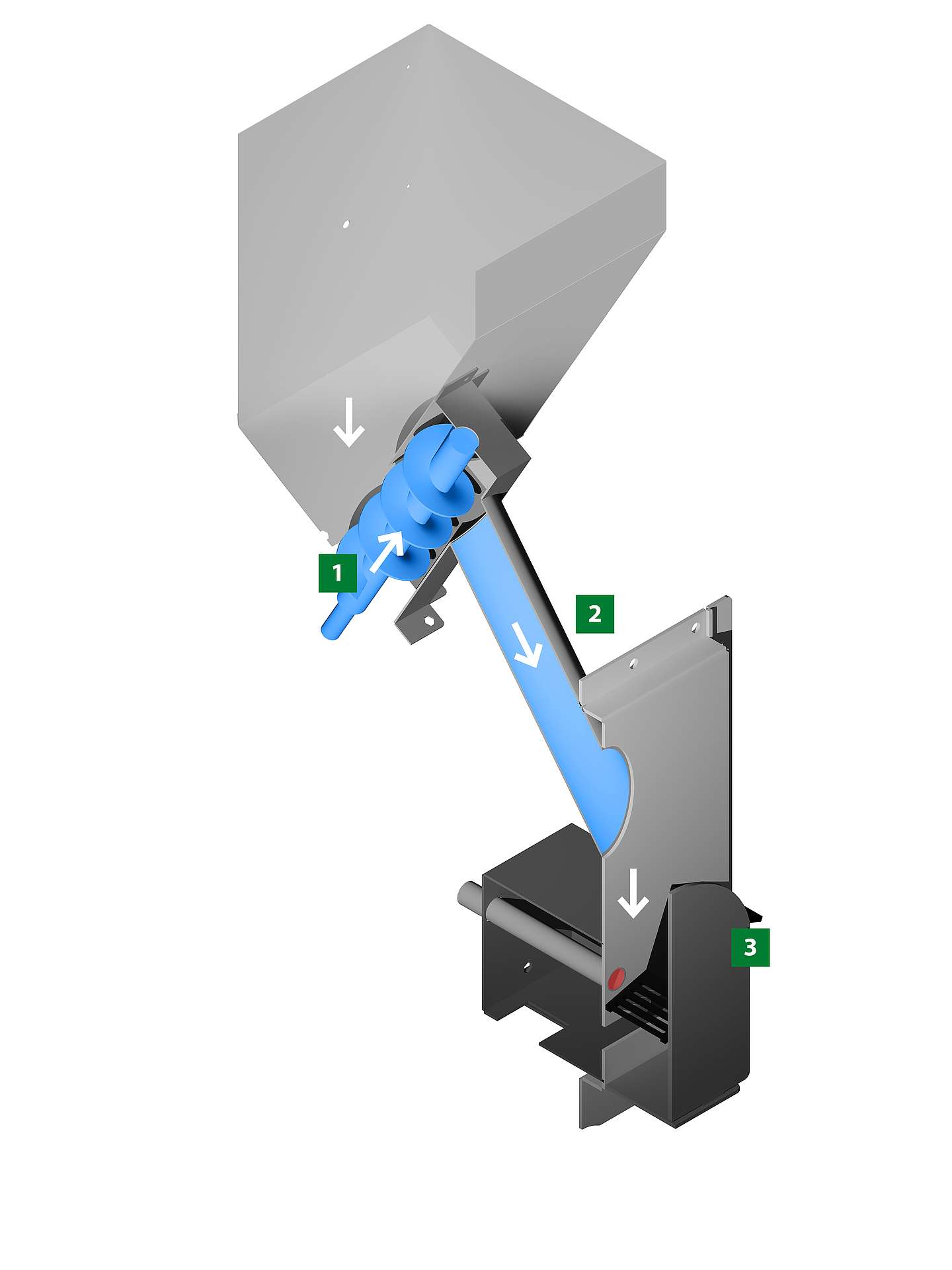 1
2
3